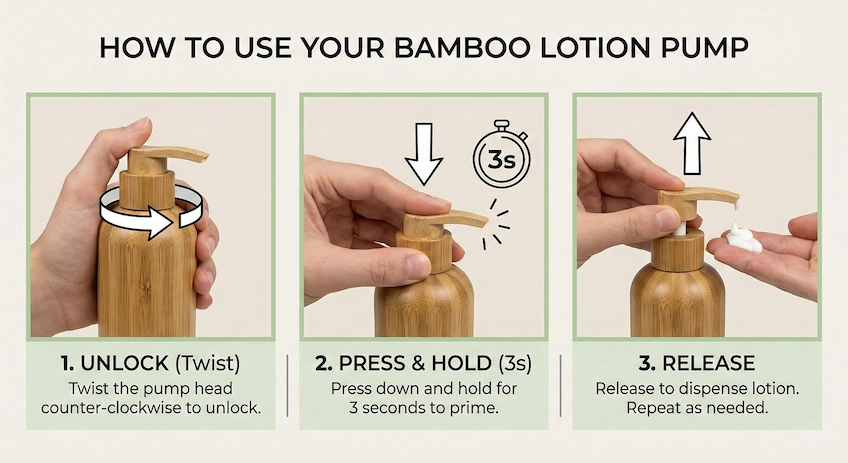 HOW TO USE YOUR BAMBOO LOTION PUMP

3s

1. UNLOCK (Twist)
Twist the pump head counter-clockwise to unlock.

2. PRESS & HOLD (3s)
Press down and hold for 3 seconds to prime.

3. RELEASE
Release to dispense lotion. Repeat as needed.