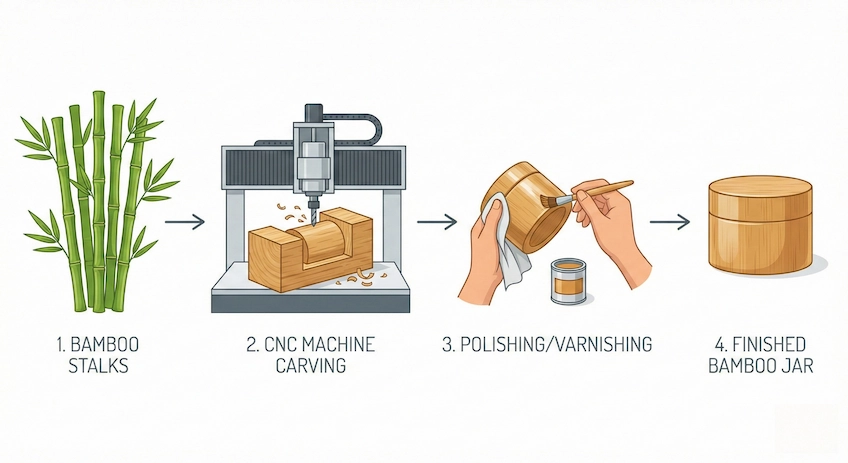 1. BAMBOO STALKS

2. CNC MACHINE CARVING

3. POLISHING/VARNISHING

4. FINISHED BAMBOO JAR