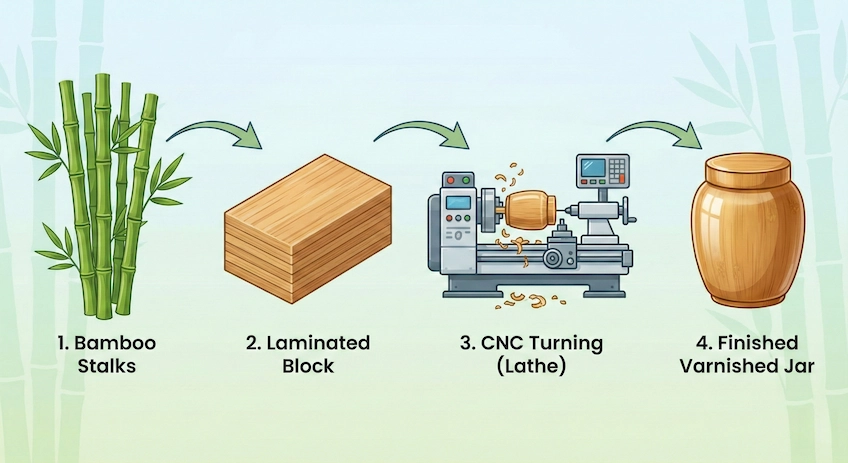 1. Bamboo Stalks

2. Laminated Block

3. CNC Turning (Lathe)

4. Finished Varnished Jar