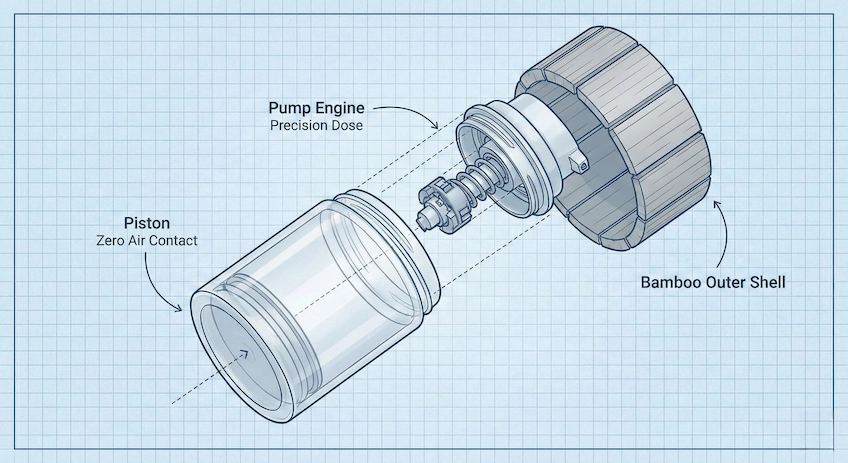 Pump Engine
Precision Dose

Piston
Zero Air Contact

Bamboo Outer Shell