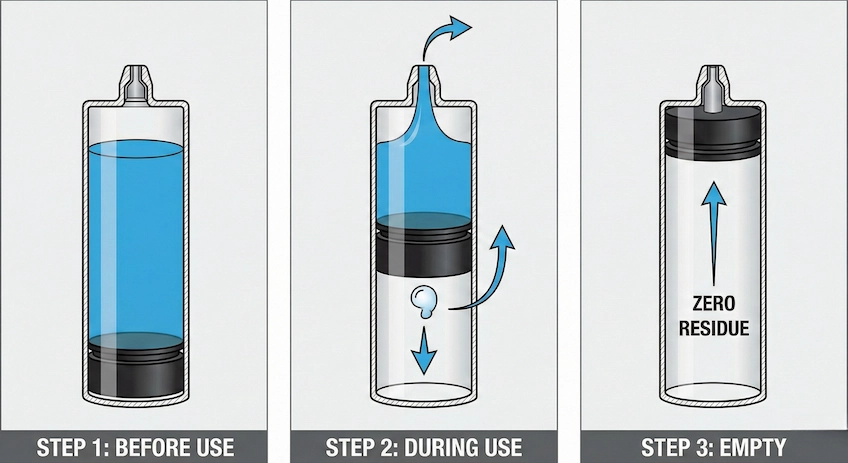 STEP 1: BEFORE USE

STEP 2: DURING USE

ZERO RESIDUE

STEP 3: EMPTY