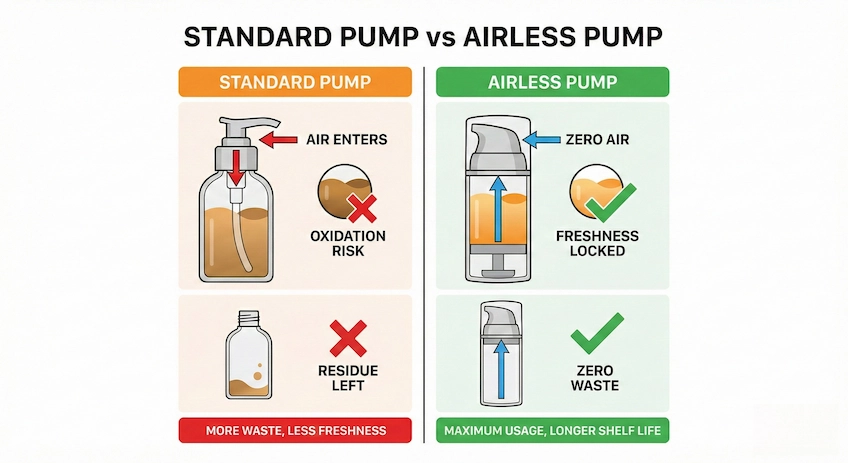 STANDARD PUMP vs AIRLESS PUMP

STANDARD PUMP

AIR ENTERS

OXIDATION RISK

RESIDUE LEFT

MORE WASTE, LESS FRESHNESS

AIRLESS PUMP

ZERO AIR

FRESHNESS LOCKED

ZERO WASTE

MAXIMUM USAGE, LONGER SHELF LIFE