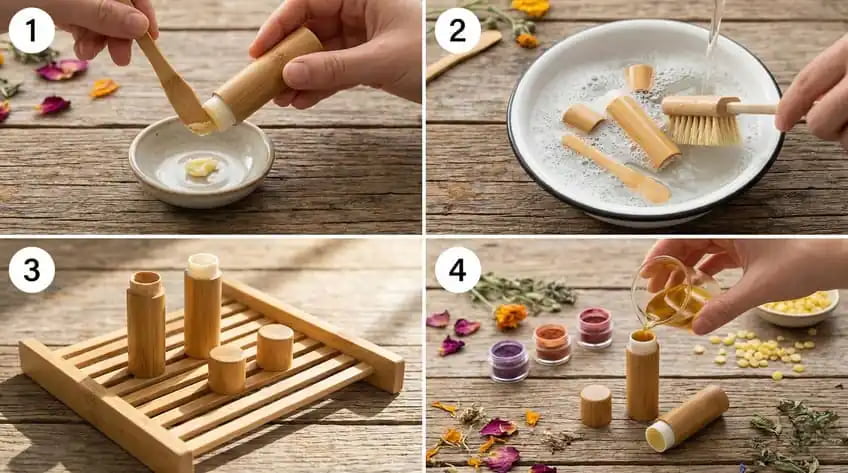 1

2

3

4