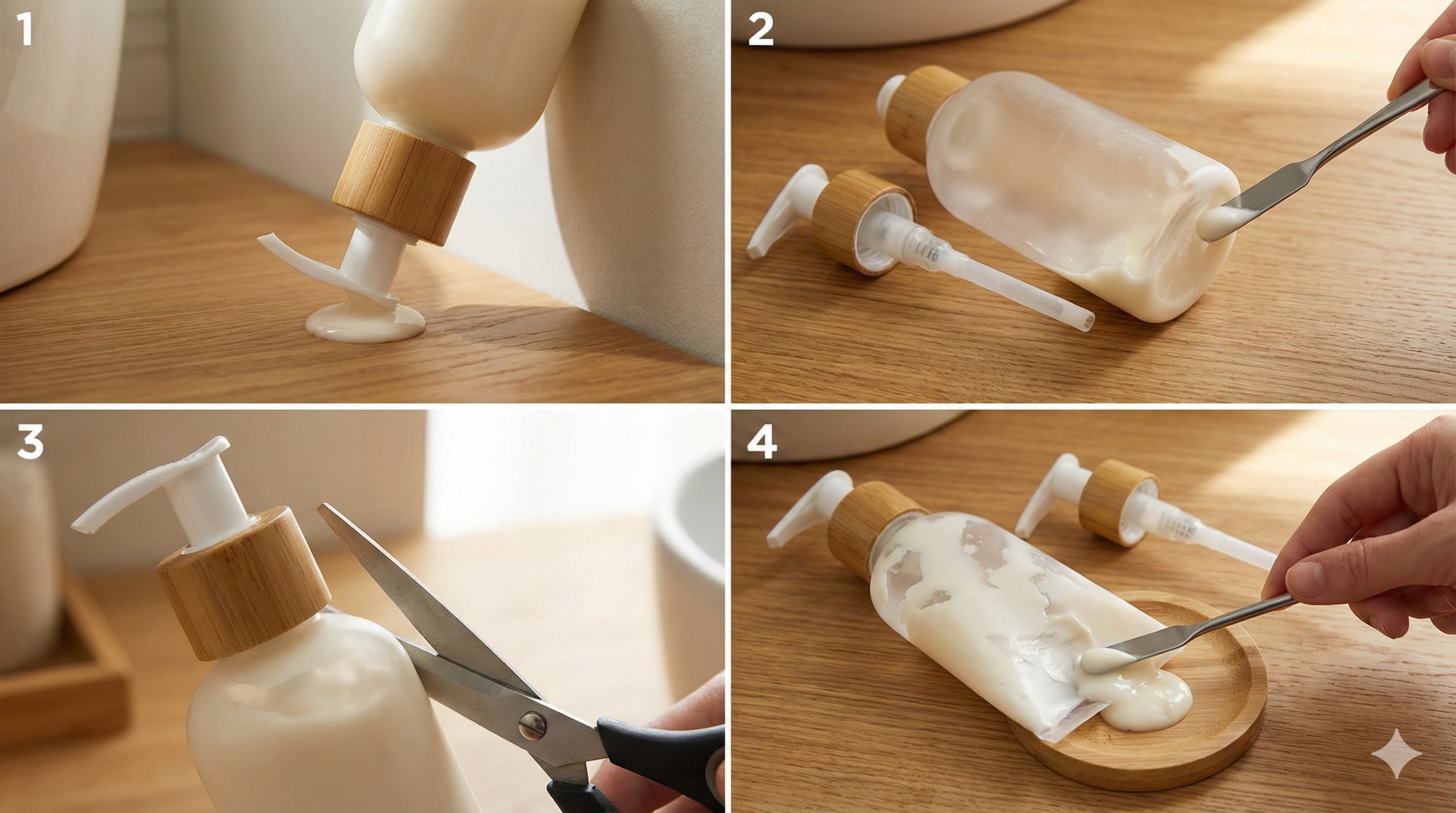 1

2

3

4